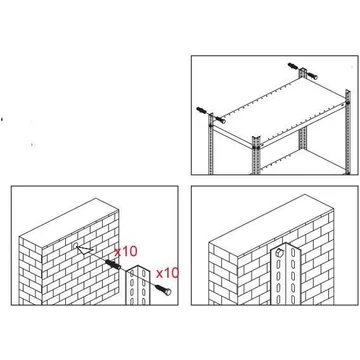 x10
x10